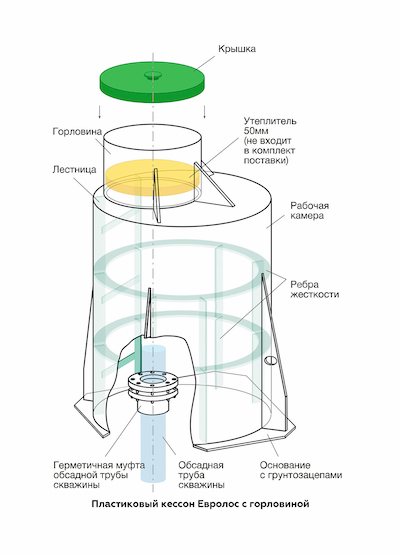 Крышка

Горловина

Утеплитель 50мм (не входит в комплект поставки)

Лестница

Рабочая камера

Ребра жесткости

Герметичная муфта обсадной трубы скважины

Обсадная труба скважины

Основание с грунтозацепами

Пластиковый кессон Евролос с горловиной